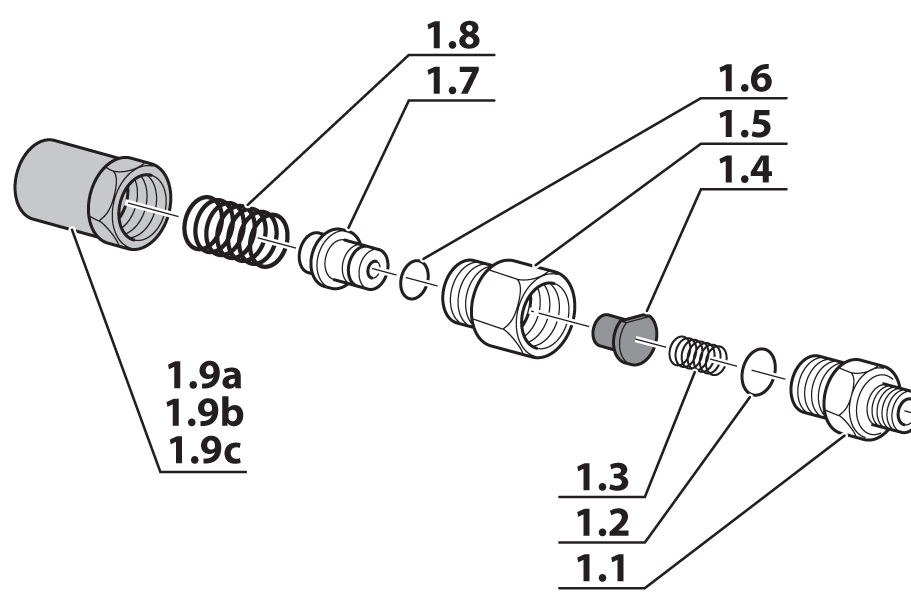 1.8
1.7
1.6
1.5
1.4
1.9a
1.9b
1.9c
1.3
1.2
1.1